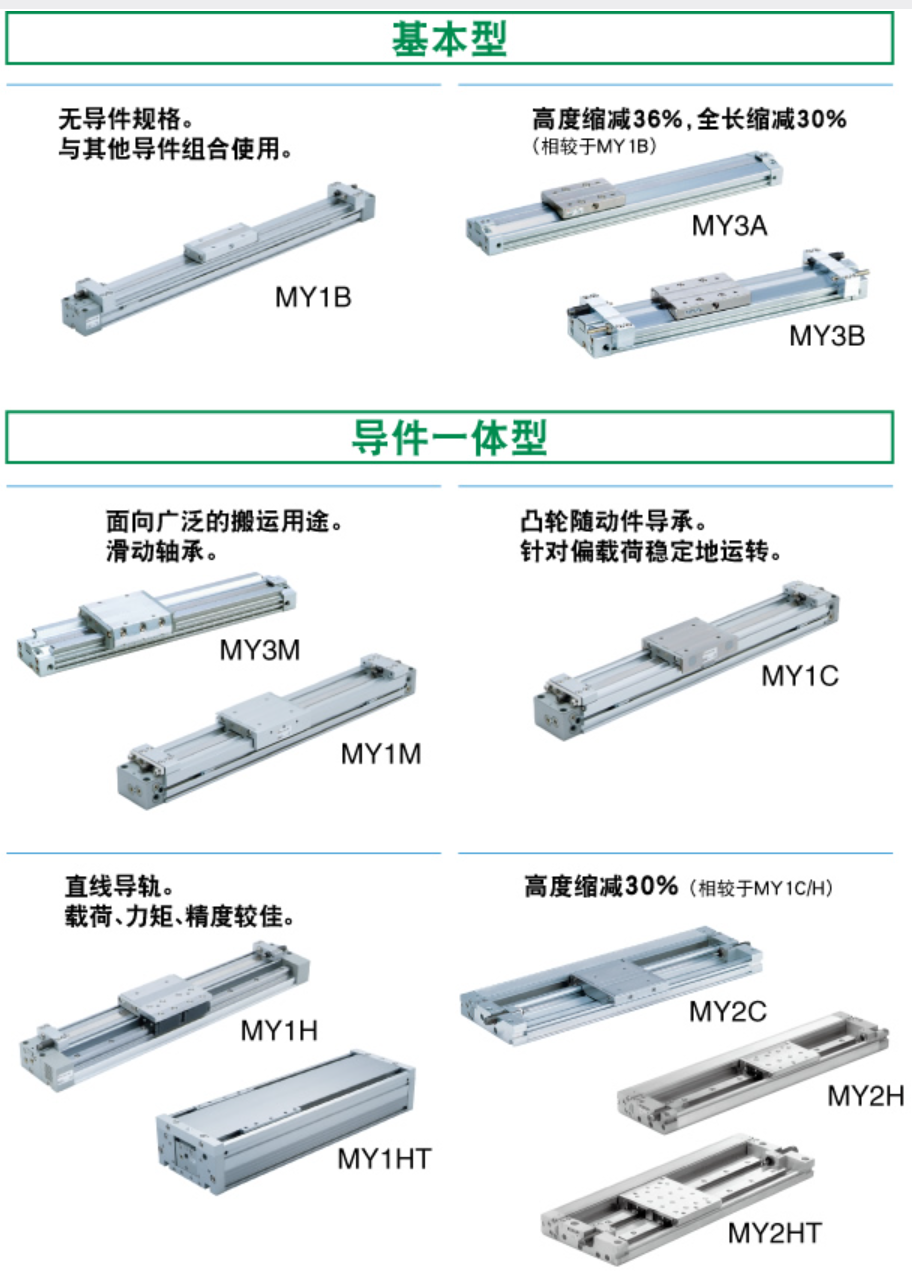 基本型

无导件规格。
与其他导件组合使用。

MY1B

高度缩减36%，全长缩减30%
（相较于MY1B）

MY3A

MY3B

导件一体型

面向广泛的搬运用途。
滑动轴承。

MY3M

MY1M

凸轮随动件导承。
针对偏载荷稳定地运转。

MY1C

直线导轨。
载荷、力矩、精度较佳。

MY1H

MY1HT

高度缩减30%（相较于MY1C/H）

MY2C

MY2H

MY2HT